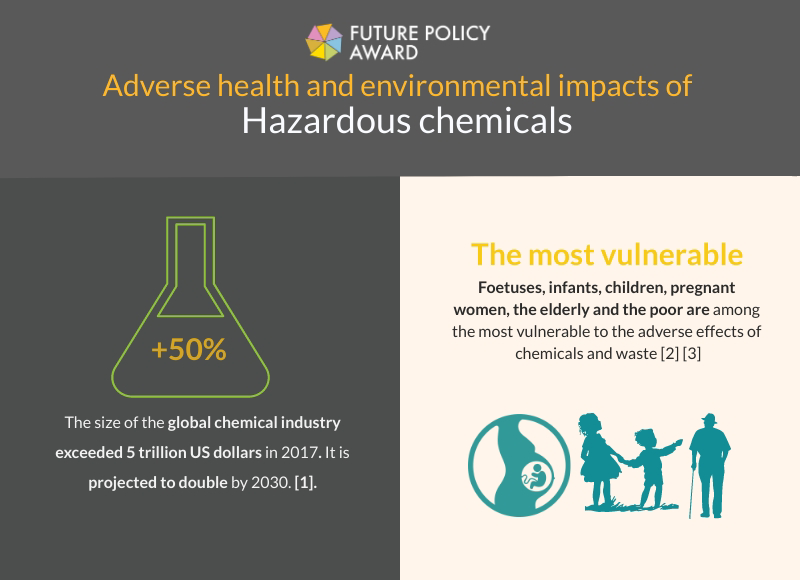 FUTURE POLICY AWARD

Adverse health and environmental impacts of
Hazardous chemicals

+50%

The size of the global chemical industry exceeded 5 trillion US dollars in 2017. It is projected to double by 2030. [1].

The most vulnerable

Foetuses, infants, children, pregnant women, the elderly and the poor are among the most vulnerable to the adverse effects of chemicals and waste [2] [3]